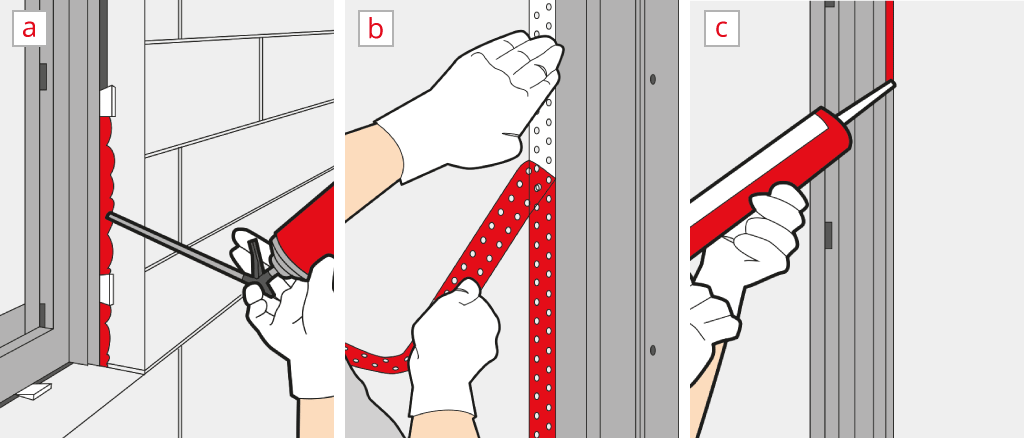 a

b

c