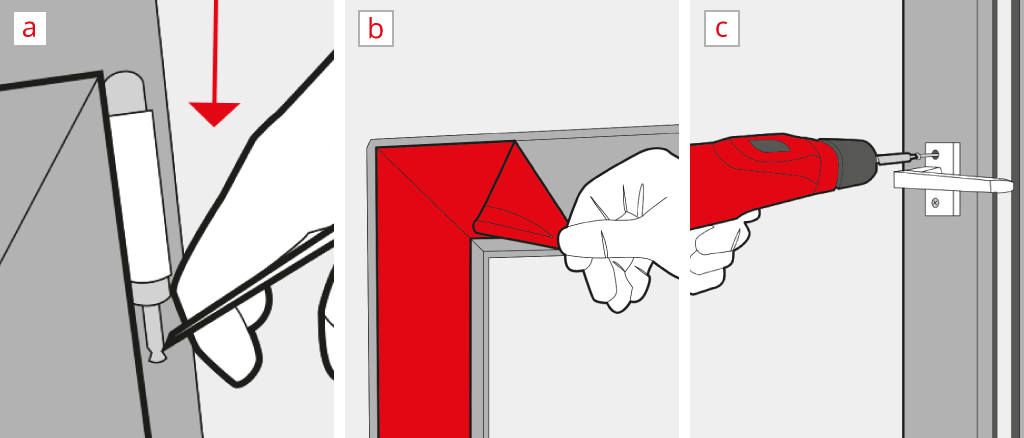 a

b

c