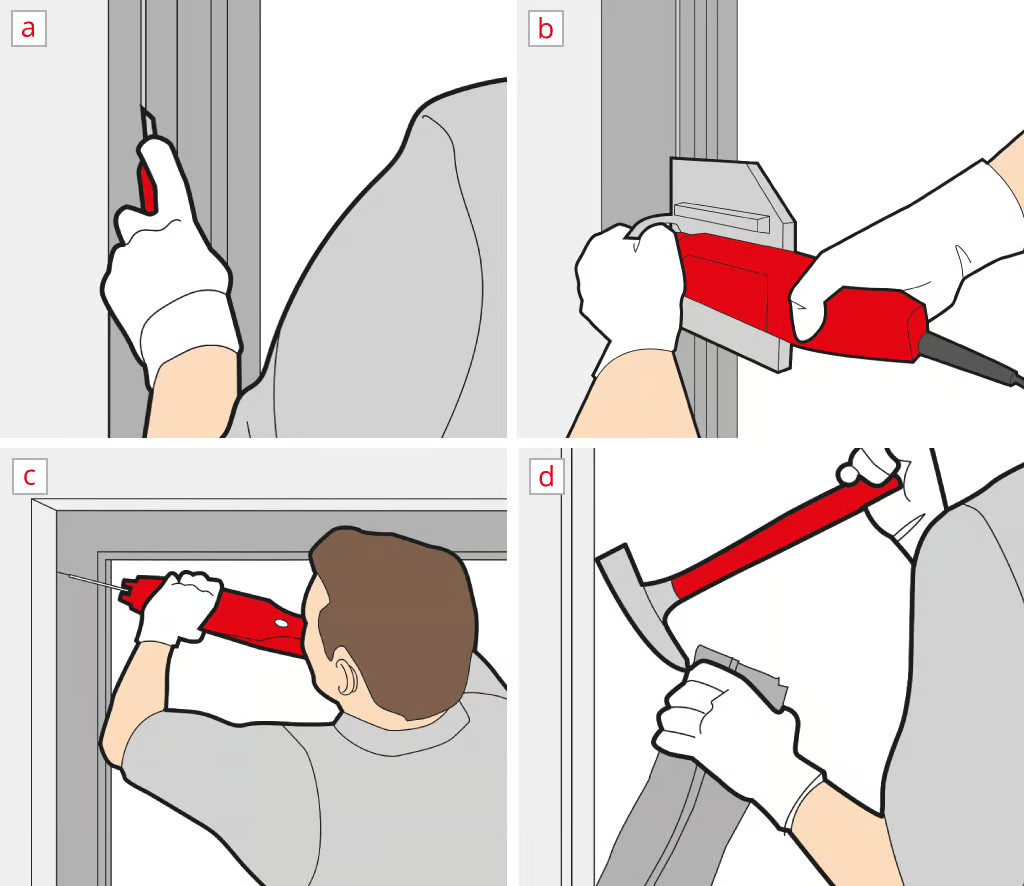 a

b

c

d