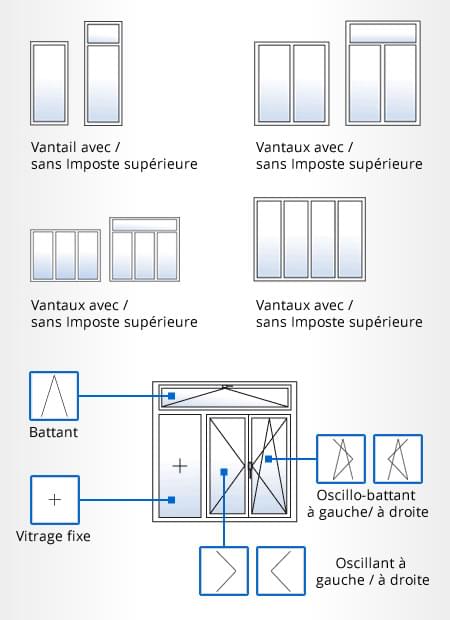 Vantail avec /
sans Imposte supérieure

Vantaux avec /
sans Imposte supérieure

Vantaux avec /
sans Imposte supérieure

Vantaux avec /
sans Imposte supérieure

Battant

Vitrage fixe

Oscillo-battant
à gauche/ à droite

Oscillant à
gauche / à droite