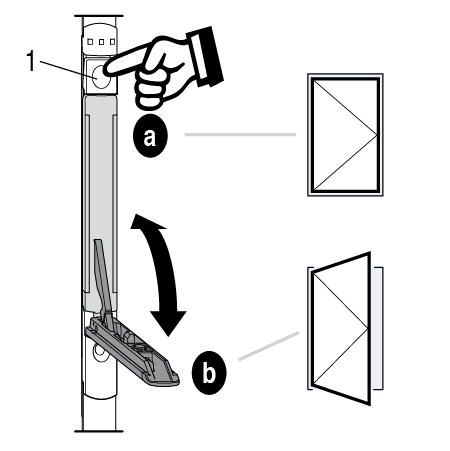 1

a

b